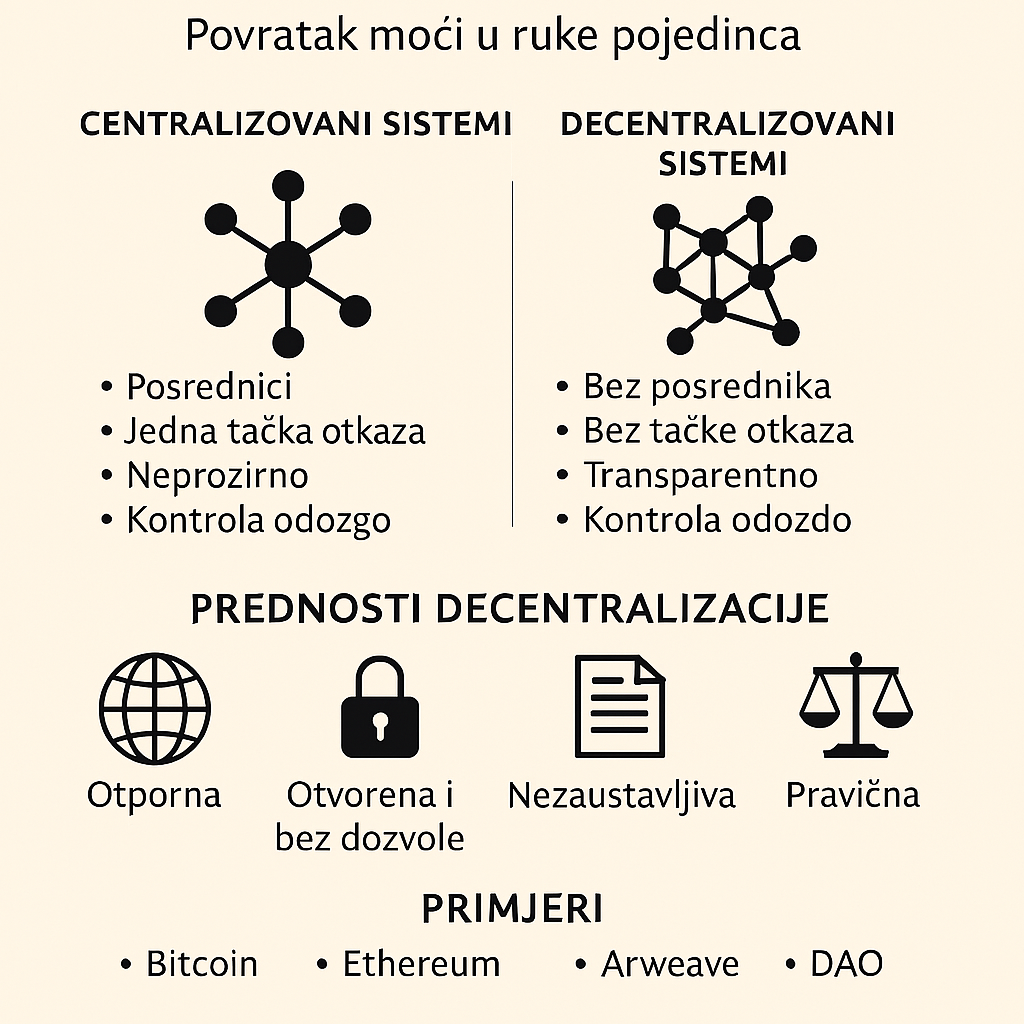 Povratak moći u ruke pojedinca

CENTRALIZOVANI SISTEMI

• Posrednici
• Jedna tačka otkaza
• Neprozirno
• Kontrola odozgo

DECENTRALIZOVANI SISTEMI

• Bez posrednika
• Bez tačke otkaza
• Transparentno
• Kontrola odozdo

PREDNOSTI DECENTRALIZACIJE

Otporna

Otvorena i bez dozvole

Nezaustavljiva

Pravična

PRIMJERI

• Bitcoin • Ethereum • Arweave • DAO